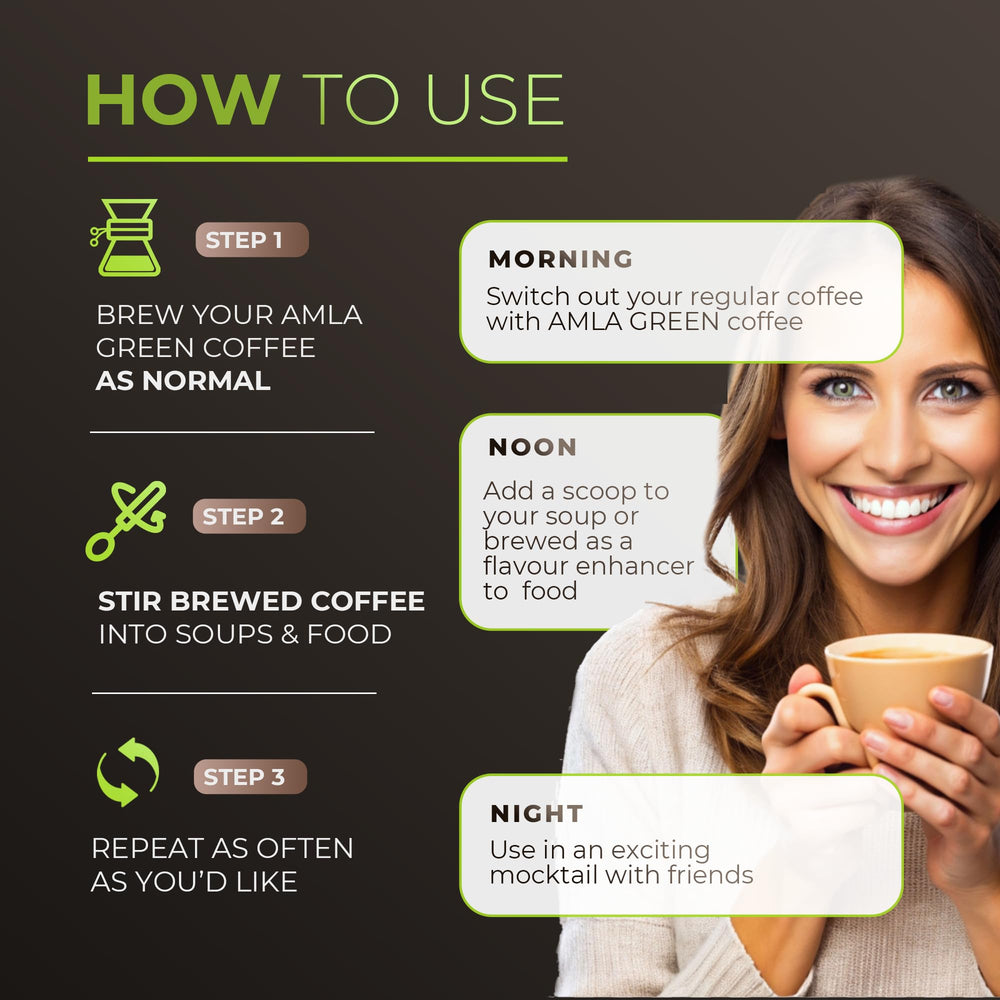 HOW TO USE

STEP 1

BREW YOUR AMLA GREEN COFFEE AS NORMAL

STEP 2

STIR BREWED COFFEE INTO SOUPS & FOOD

STEP 3

REPEAT AS OFTEN AS YOU'D LIKE

MORNING

Switch out your regular coffee with AMLA GREEN coffee

NOON

Add a scoop to your soup or brewed as a flavour enhancer to food

NIGHT

Use in an exciting mocktail with friends