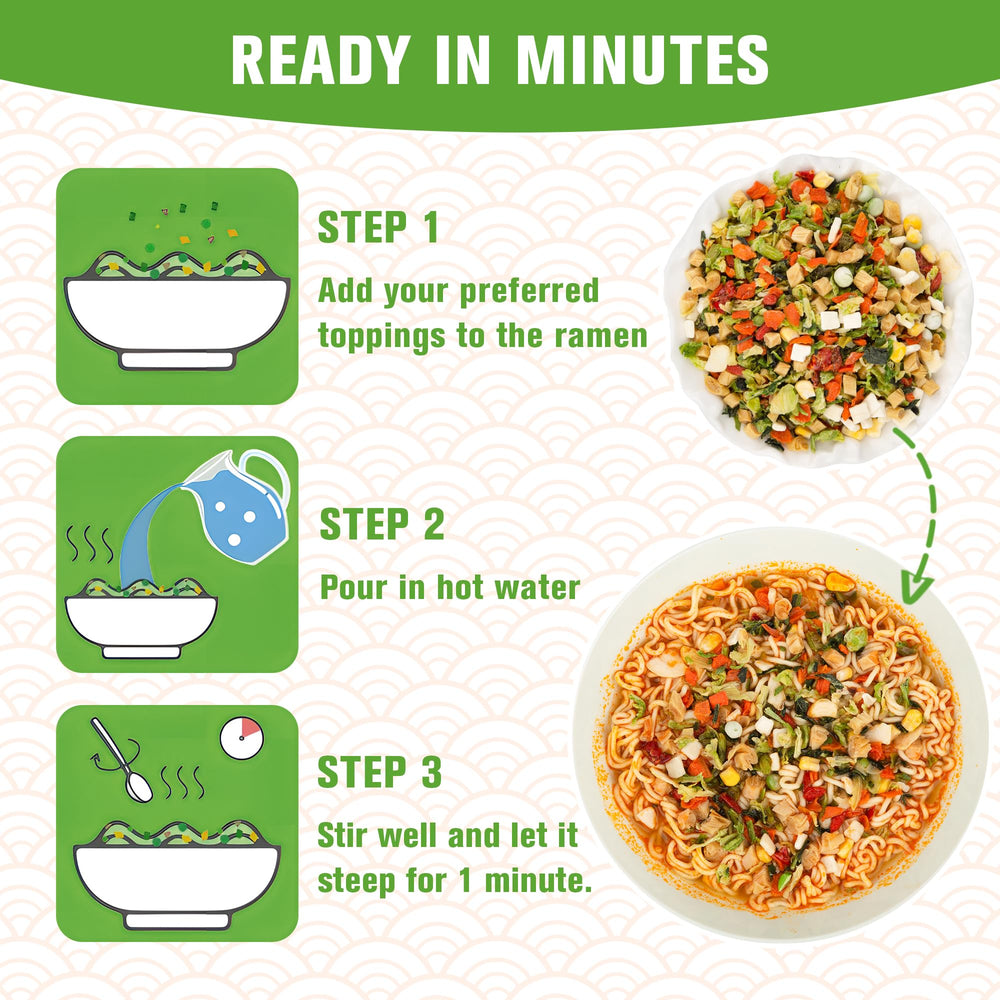 READY IN MINUTES

STEP 1
Add your preferred toppings to the ramen

STEP 2
Pour in hot water

STEP 3
Stir well and let it steep for 1 minute.