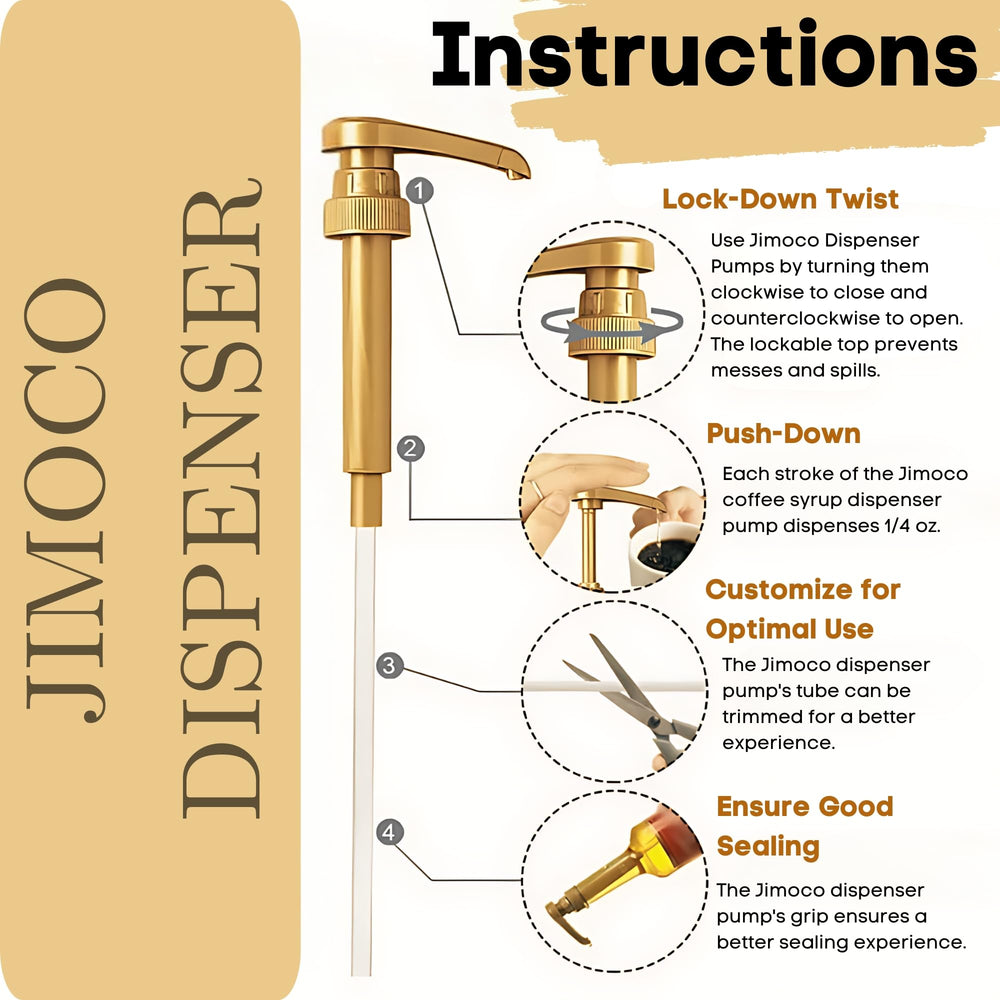 JIMOCO DISPENSER

Instructions

1

Lock-Down Twist

Use Jimoco Dispenser Pumps by turning them clockwise to close and counterclockwise to open. The lockable top prevents messes and spills.

2

Push-Down

Each stroke of the Jimoco coffee syrup dispenser pump dispenses 1/4 oz.

3

Customize for Optimal Use

The Jimoco dispenser pump's tube can be trimmed for a better experience.

4

Ensure Good Sealing

The Jimoco dispenser pump's grip ensures a better sealing experience.