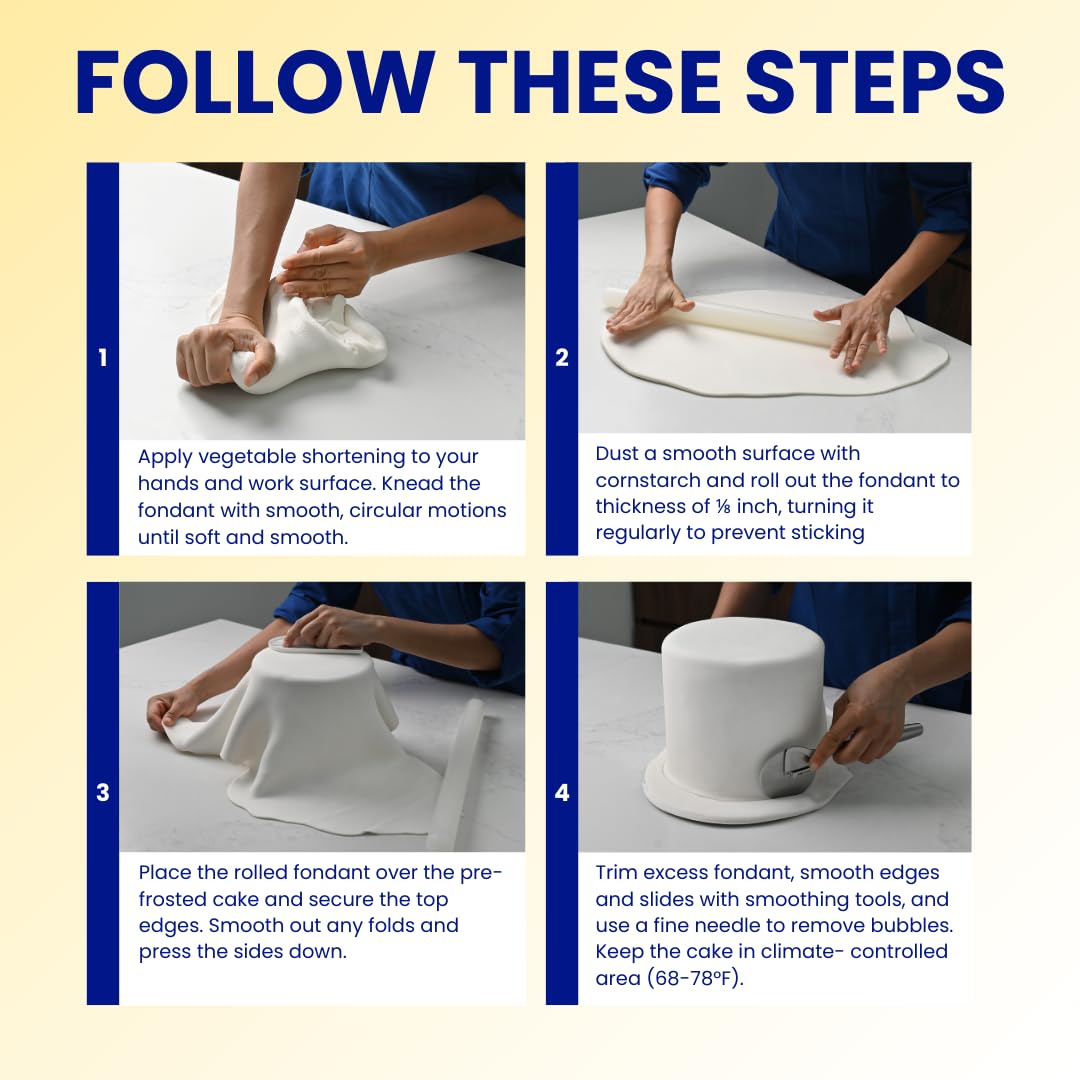 FOLLOW THESE STEPS

1

Apply vegetable shortening to your hands and work surface. Knead the fondant with smooth, circular motions until soft and smooth.

2

Dust a smooth surface with cornstarch and roll out the fondant to thickness of ⅛ inch, turning it regularly to prevent sticking

3

Place the rolled fondant over the pre-frosted cake and secure the top edges. Smooth out any folds and press the sides down.

4

Trim excess fondant, smooth edges and slides with smoothing tools, and use a fine needle to remove bubbles. Keep the cake in climate- controlled area (68-78ºF).