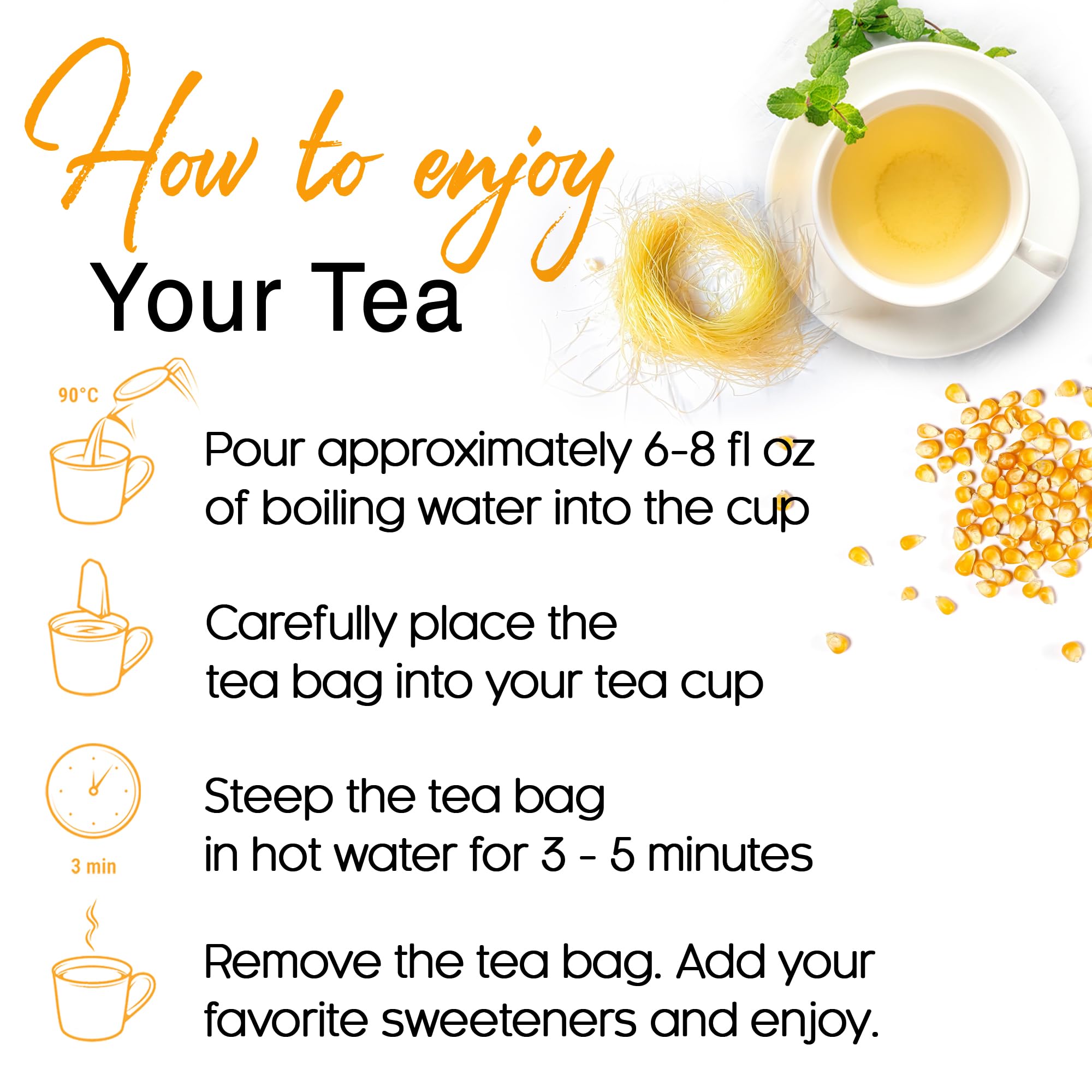 How to enjoy
Your Tea

90°C

Pour approximately 6-8 fl oz of boiling water into the cup

Carefully place the tea bag into your tea cup

3 min

Steep the tea bag in hot water for 3 - 5 minutes

Remove the tea bag. Add your favorite sweeteners and enjoy.