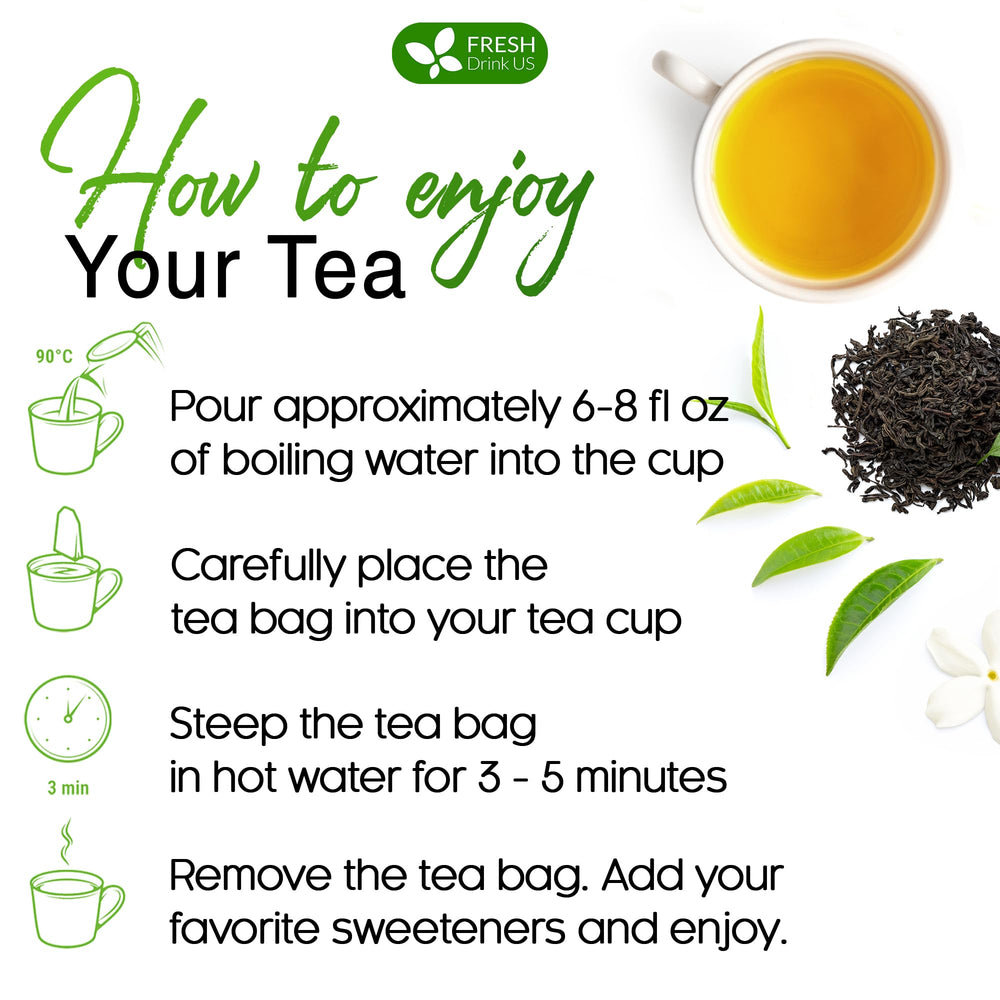 FRESH
Drink US

How to enjoy
Your Tea

90°C

Pour approximately 6-8 fl oz of boiling water into the cup

Carefully place the tea bag into your tea cup

3 min

Steep the tea bag in hot water for 3 - 5 minutes

Remove the tea bag. Add your favorite sweeteners and enjoy.