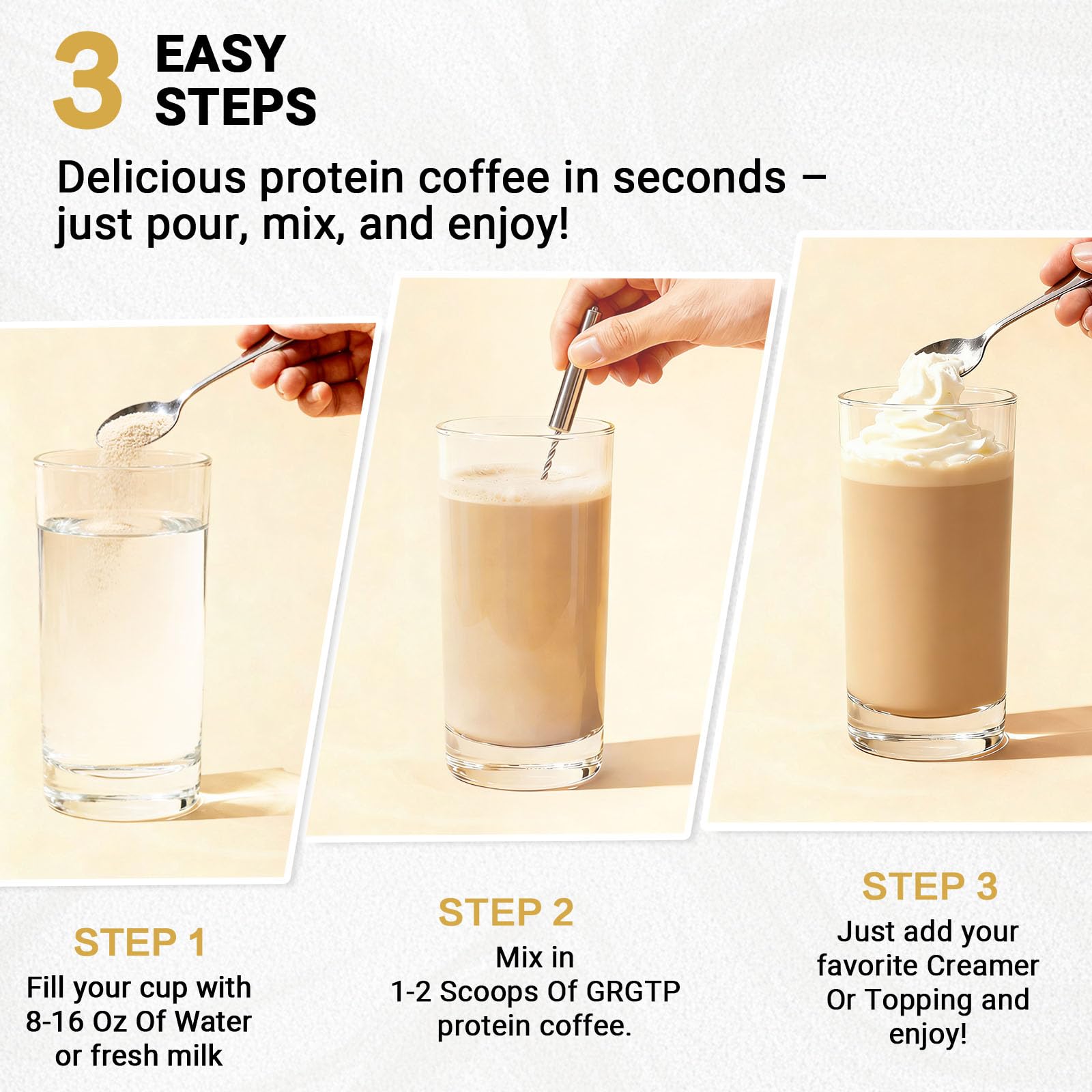 3 EASY STEPS

Delicious protein coffee in seconds – just pour, mix, and enjoy!

STEP 1
Fill your cup with 8-16 Oz Of Water or fresh milk

STEP 2
Mix in 1-2 Scoops Of GRGTP protein coffee.

STEP 3
Just add your favorite Creamer Or Topping and enjoy!