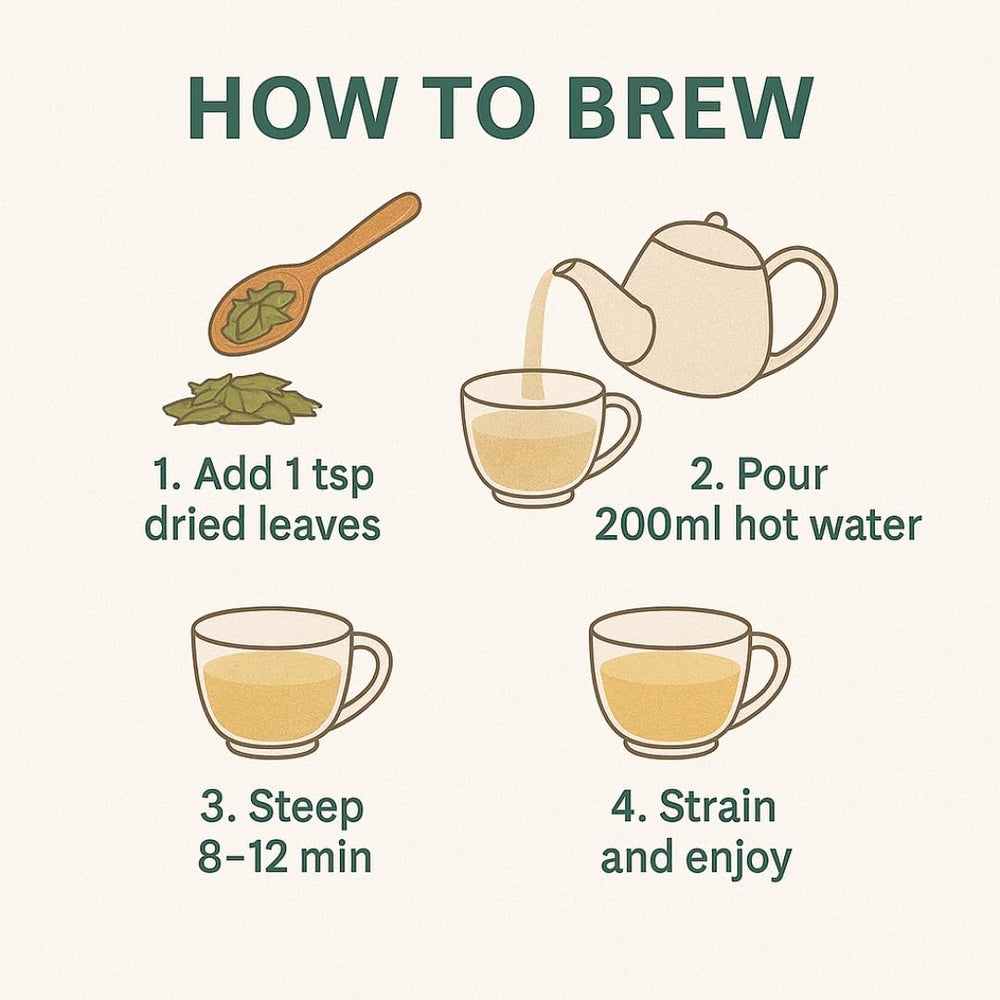 HOW TO BREW

1. Add 1 tsp dried leaves

2. Pour 200ml hot water

3. Steep 8–12 min

4. Strain and enjoy