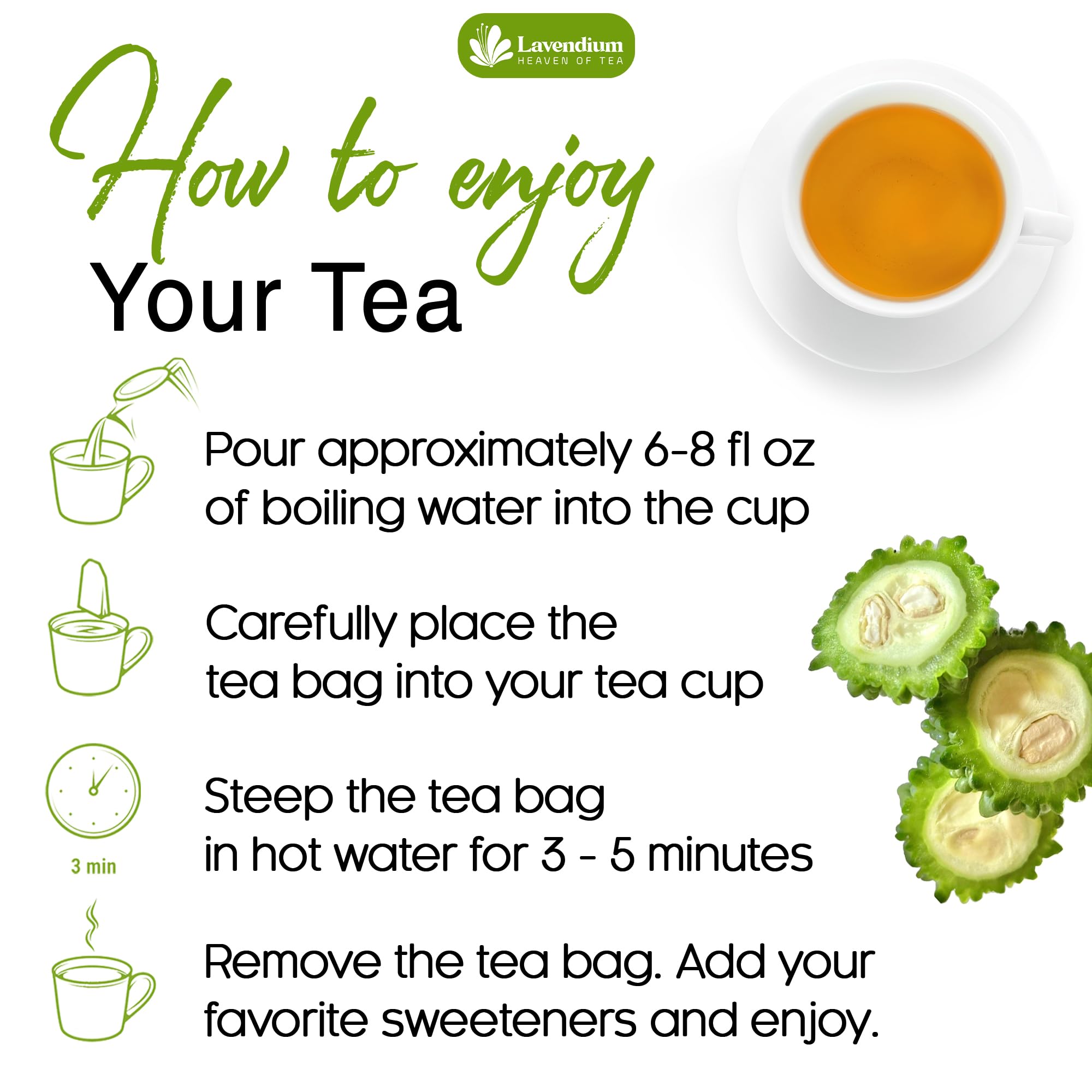 Lavendium
HEAVEN OF TEA

How to enjoy
Your Tea

Pour approximately 6-8 fl oz of boiling water into the cup

Carefully place the tea bag into your tea cup

3 min

Steep the tea bag in hot water for 3 - 5 minutes

Remove the tea bag. Add your favorite sweeteners and enjoy.