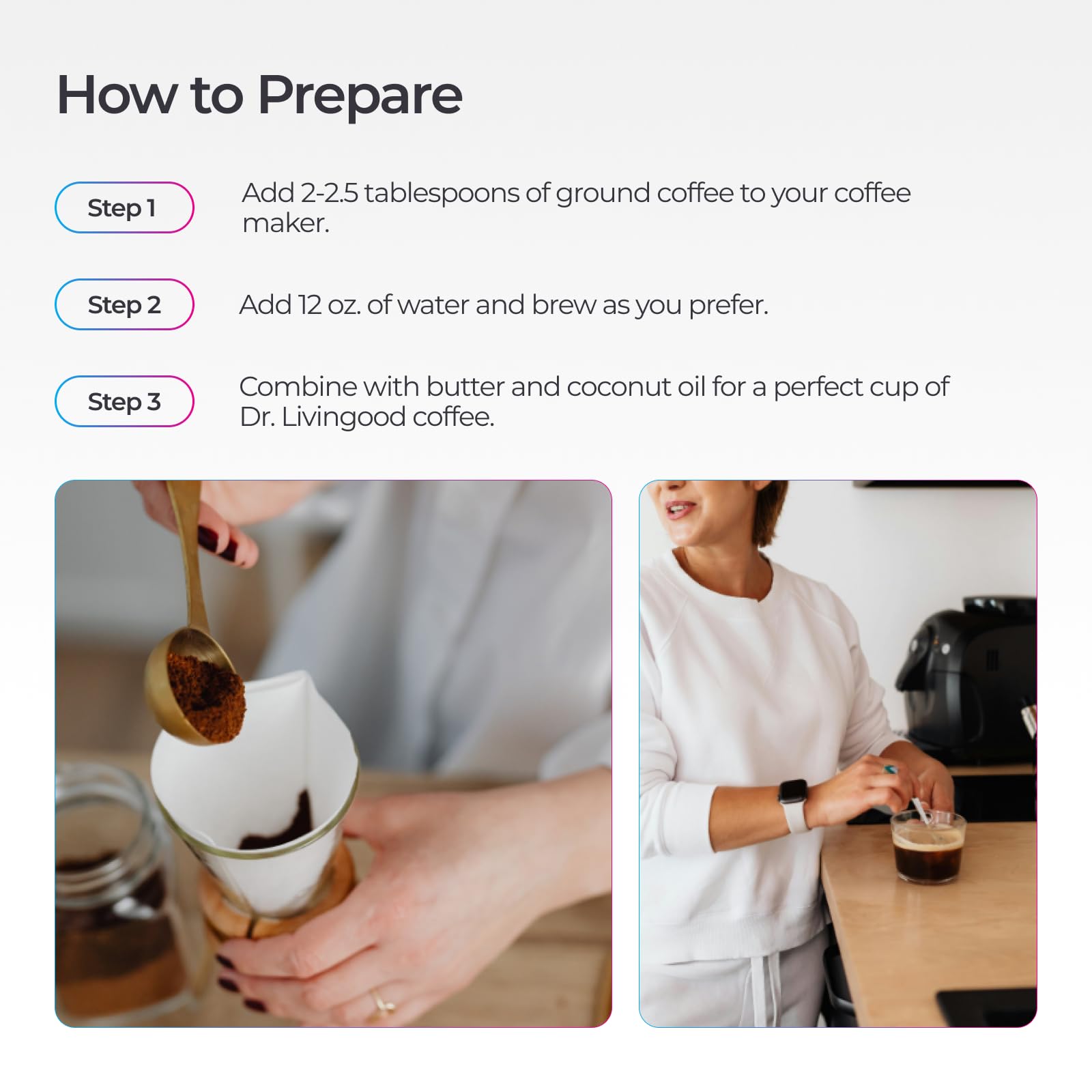 How to Prepare

Step 1
Add 2-2.5 tablespoons of ground coffee to your coffee maker.

Step 2
Add 12 oz. of water and brew as you prefer.

Step 3
Combine with butter and coconut oil for a perfect cup of Dr. Livingood coffee.