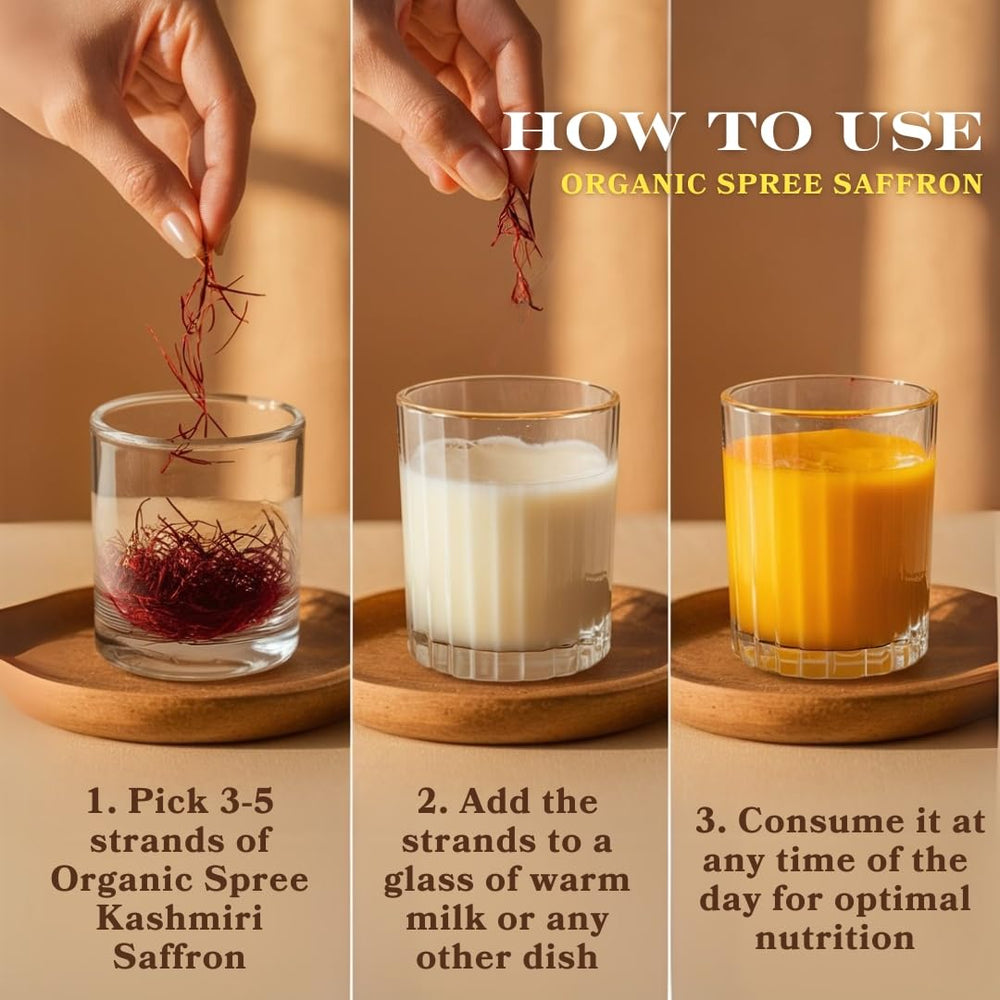 HOW TO USE
ORGANIC SPREE SAFFRON

1. Pick 3-5 strands of Organic Spree Kashmiri Saffron

2. Add the strands to a glass of warm milk or any other dish

3. Consume it at any time of the day for optimal nutrition