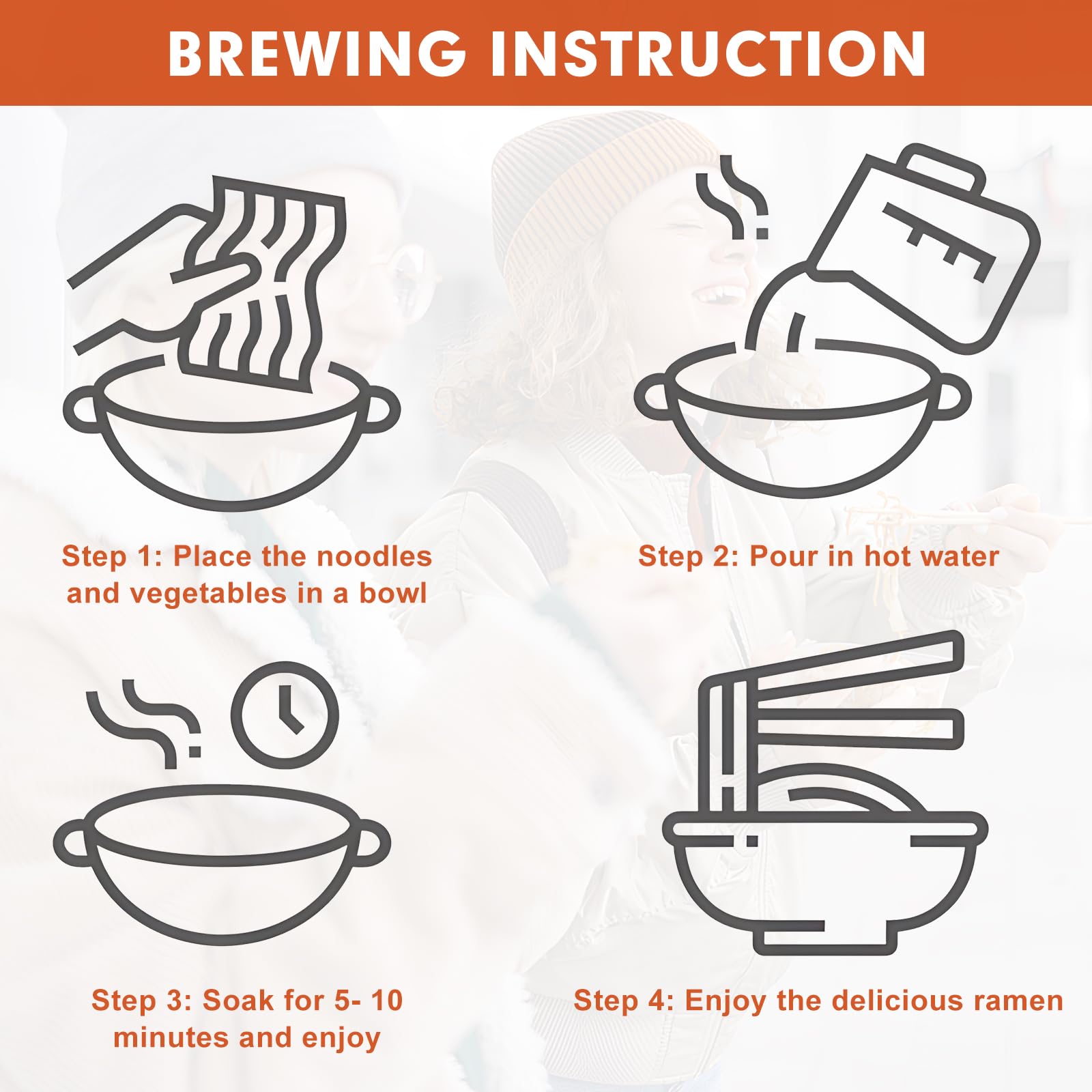 BREWING INSTRUCTION

Step 1: Place the noodles and vegetables in a bowl

Step 2: Pour in hot water

Step 3: Soak for 5- 10 minutes and enjoy

Step 4: Enjoy the delicious ramen