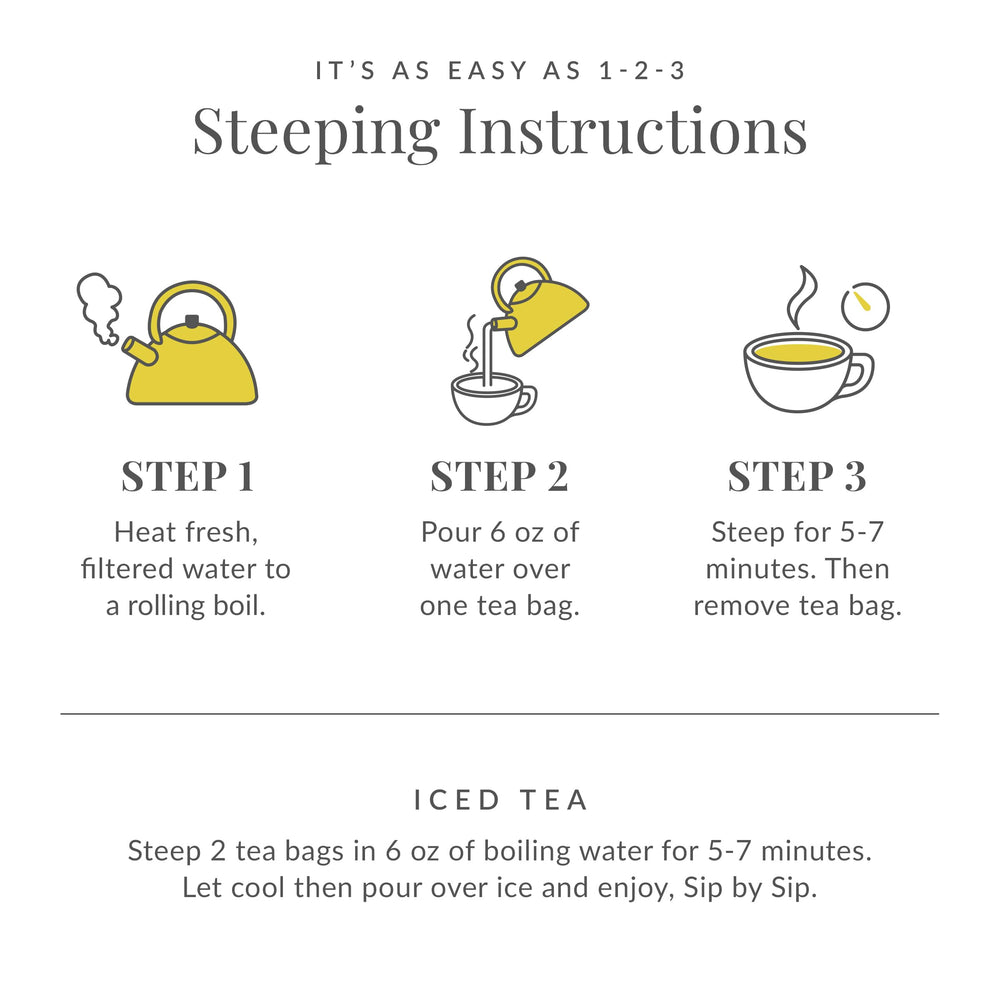 IT'S AS EASY AS 1-2-3
Steeping Instructions

STEP 1
Heat fresh, filtered water to a rolling boil.

STEP 2
Pour 6 oz of water over one tea bag.

STEP 3
Steep for 5-7 minutes. Then remove tea bag.

ICED TEA
Steep 2 tea bags in 6 oz of boiling water for 5-7 minutes. Let cool then pour over ice and enjoy, Sip by Sip.