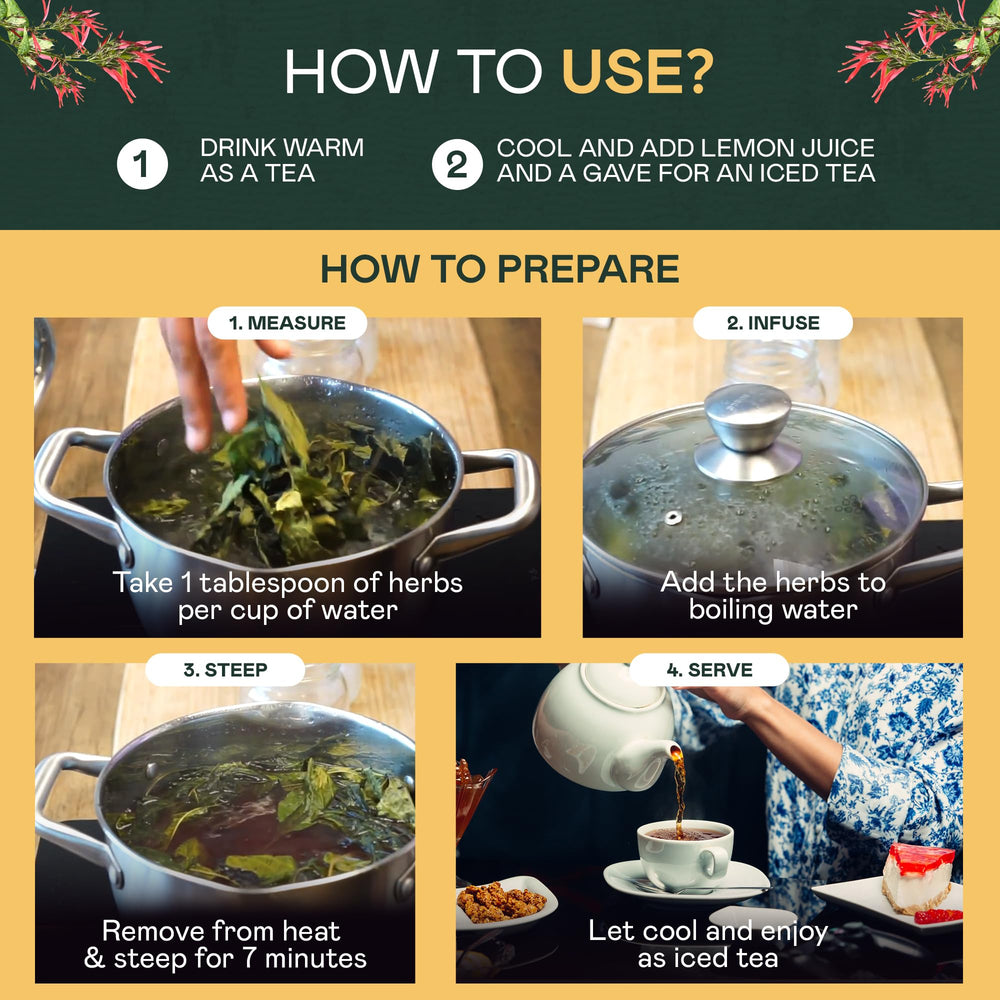 HOW TO USE?

1 DRINK WARM AS A TEA

2 COOL AND ADD LEMON JUICE AND A GAVE FOR AN ICED TEA

HOW TO PREPARE

1. MEASURE

Take 1 tablespoon of herbs per cup of water

2. INFUSE

Add the herbs to boiling water

3. STEEP

Remove from heat & steep for 7 minutes

4. SERVE

Let cool and enjoy as iced tea