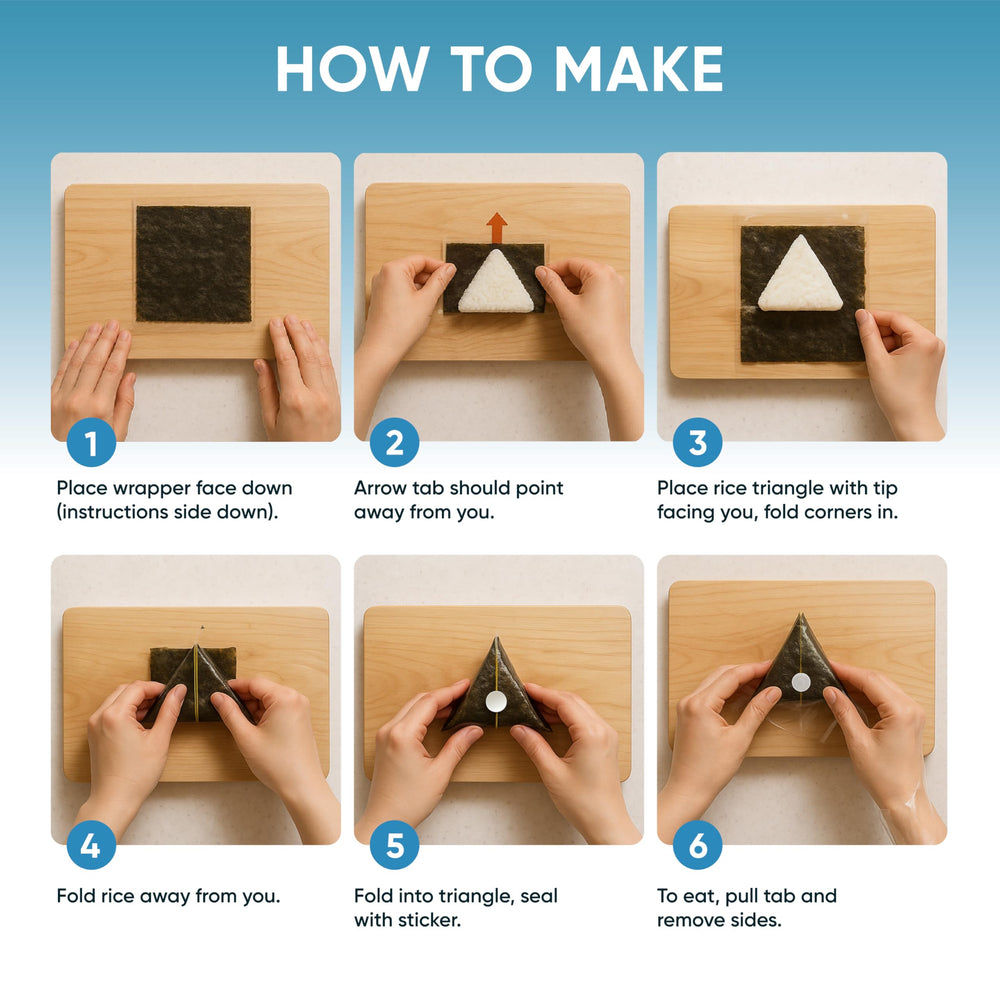 HOW TO MAKE

1

Place wrapper face down (instructions side down).

2

Arrow tab should point away from you.

3

Place rice triangle with tip facing you, fold corners in.

4

Fold rice away from you.

5

Fold into triangle, seal with sticker.

6

To eat, pull tab and remove sides.