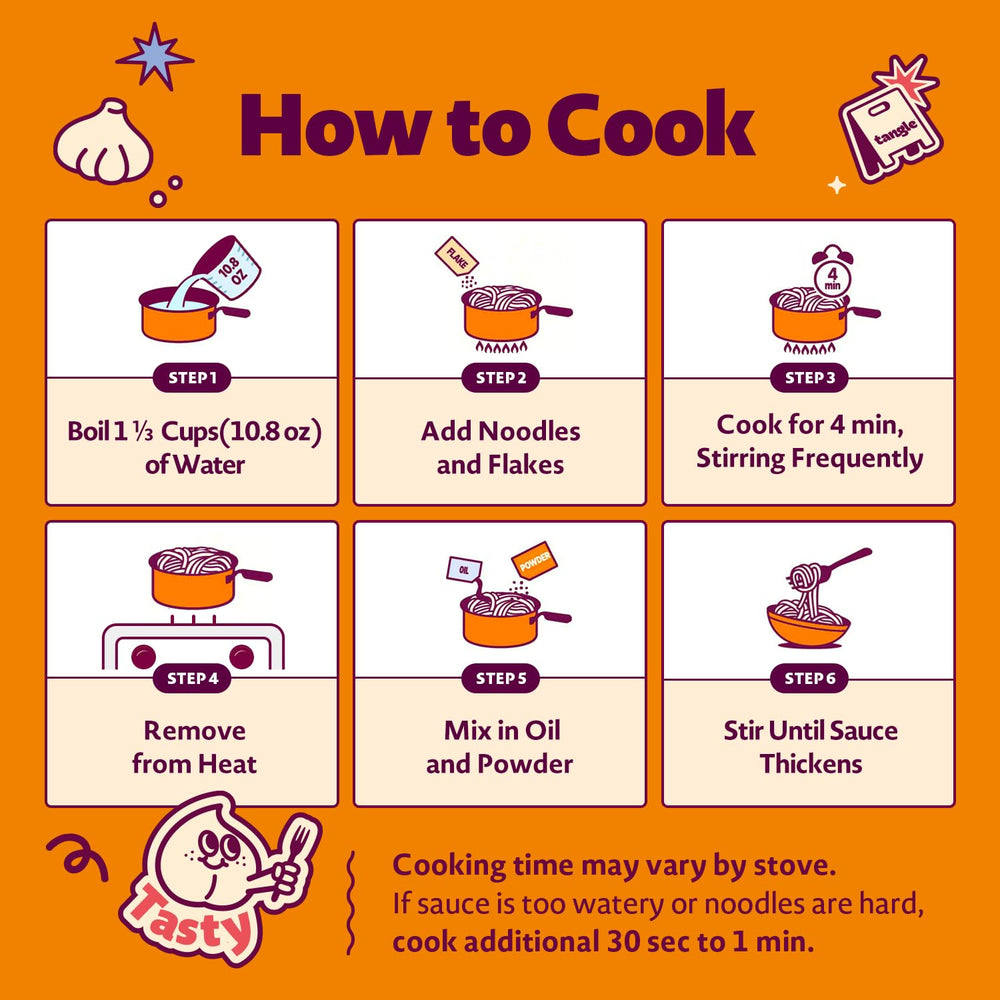 How to Cook

tangle

10.8 OZ

STEP 1

Boil 1 ⅓ Cups(10.8 oz) of Water

FLAKE

STEP 2

Add Noodles and Flakes

4 min

STEP 3

Cook for 4 min, Stirring Frequently

STEP 4

Remove from Heat

OIL

POWDER

STEP 5

Mix in Oil and Powder

STEP 6

Stir Until Sauce Thickens

Tasty

Cooking time may vary by stove.
If sauce is too watery or noodles are hard, cook additional 30 sec to 1 min.