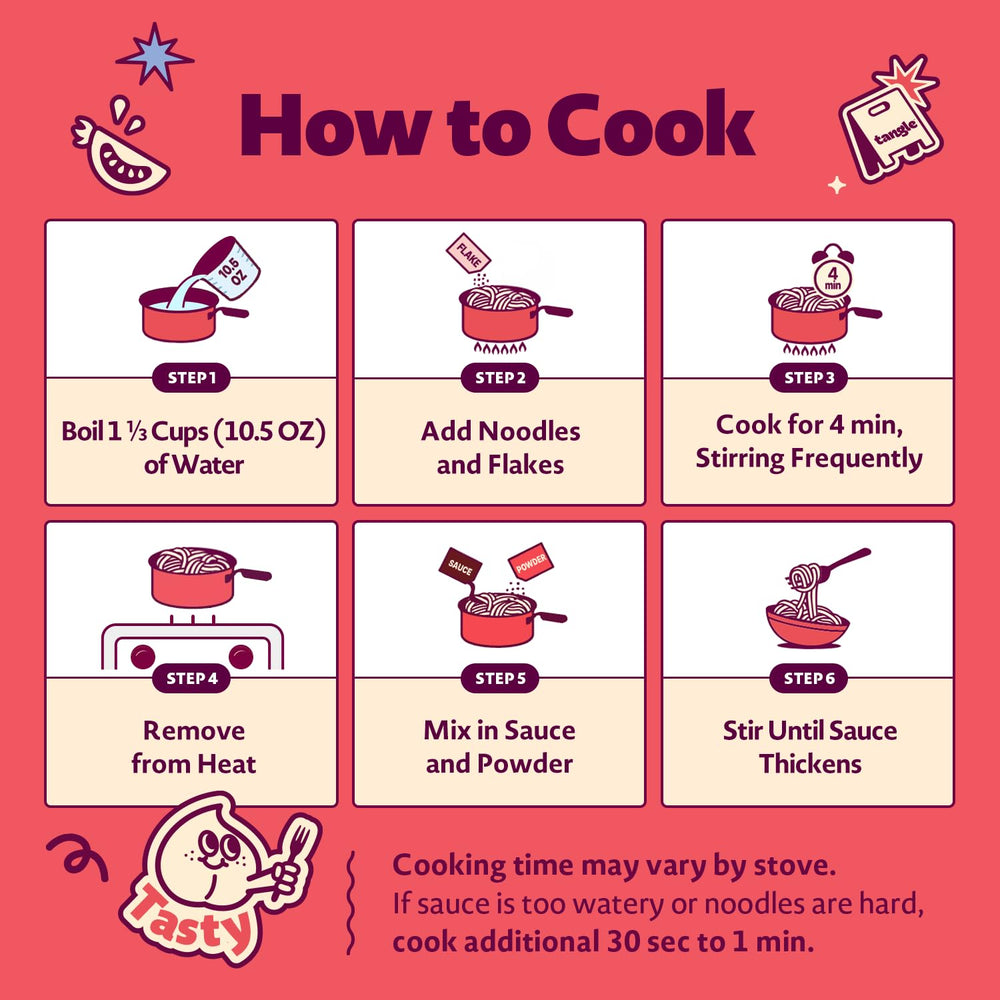 How to Cook

tangle

10.5 OZ

STEP 1

Boil 1 ⅓ Cups (10.5 OZ) of Water

FLAKE

STEP 2

Add Noodles and Flakes

4 min

STEP 3

Cook for 4 min, Stirring Frequently

STEP 4

Remove from Heat

SAUCE

POWDER

STEP 5

Mix in Sauce and Powder

STEP 6

Stir Until Sauce Thickens

Tasty

Cooking time may vary by stove.
If sauce is too watery or noodles are hard, cook additional 30 sec to 1 min.