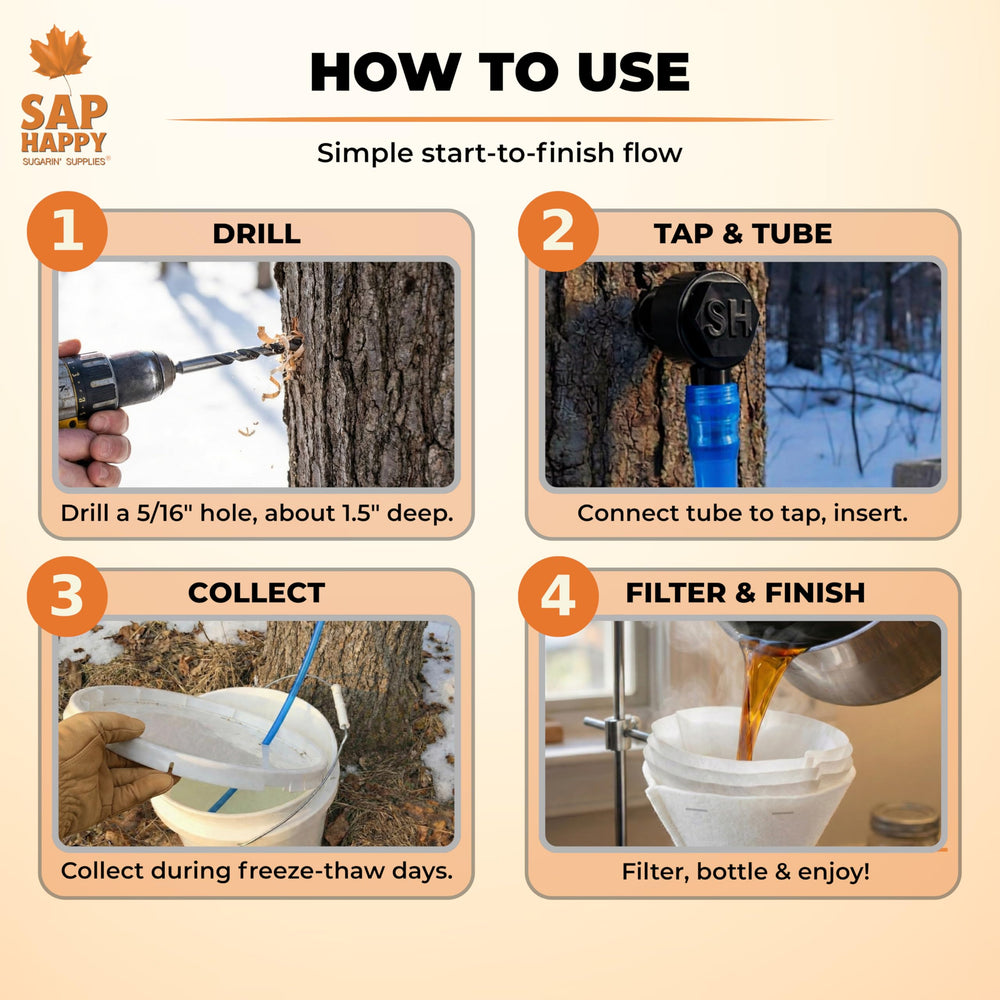 SAP HAPPY
SUGARIN' SUPPLIES®

HOW TO USE

Simple start-to-finish flow

1 DRILL

Drill a 5/16" hole, about 1.5" deep.

2 TAP & TUBE

SH

Connect tube to tap, insert.

3 COLLECT

Collect during freeze-thaw days.

4 FILTER & FINISH

Filter, bottle & enjoy!