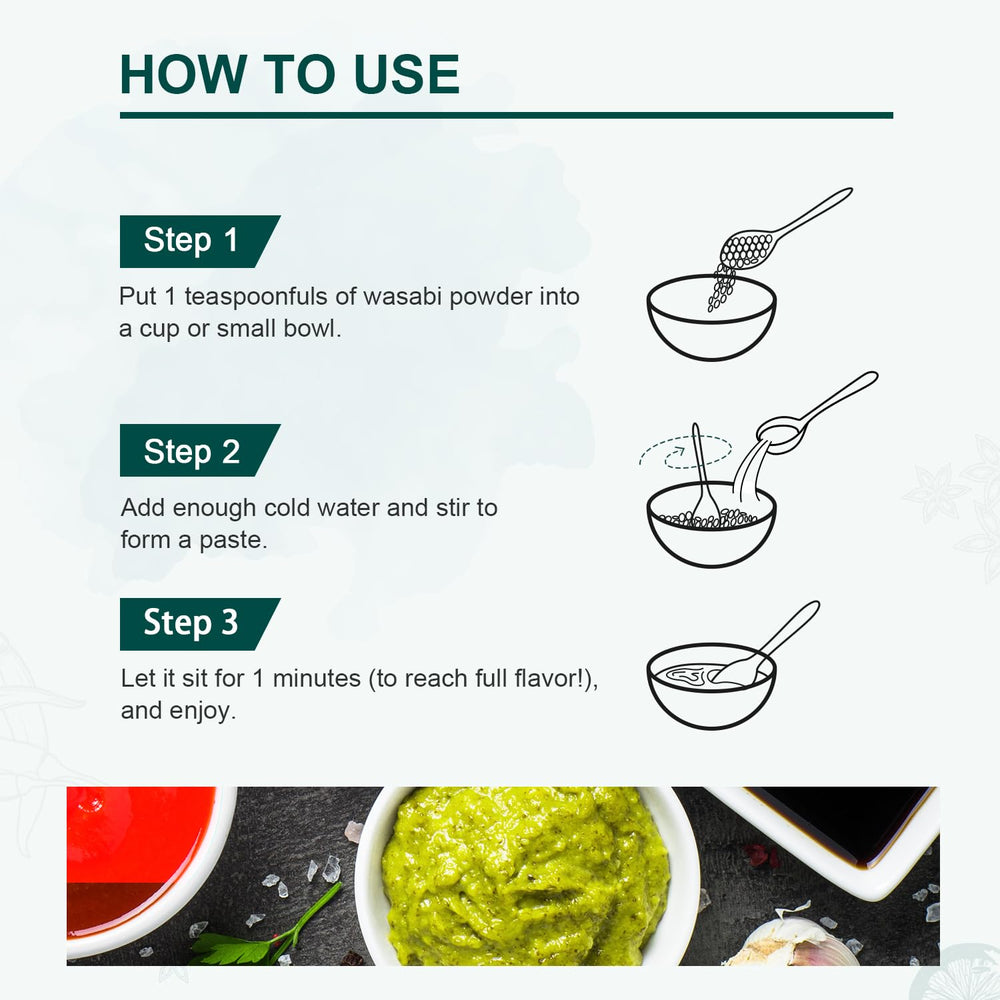 HOW TO USE

Step 1

Put 1 teaspoonfuls of wasabi powder into a cup or small bowl.

Step 2

Add enough cold water and stir to form a paste.

Step 3

Let it sit for 1 minutes (to reach full flavor!), and enjoy.