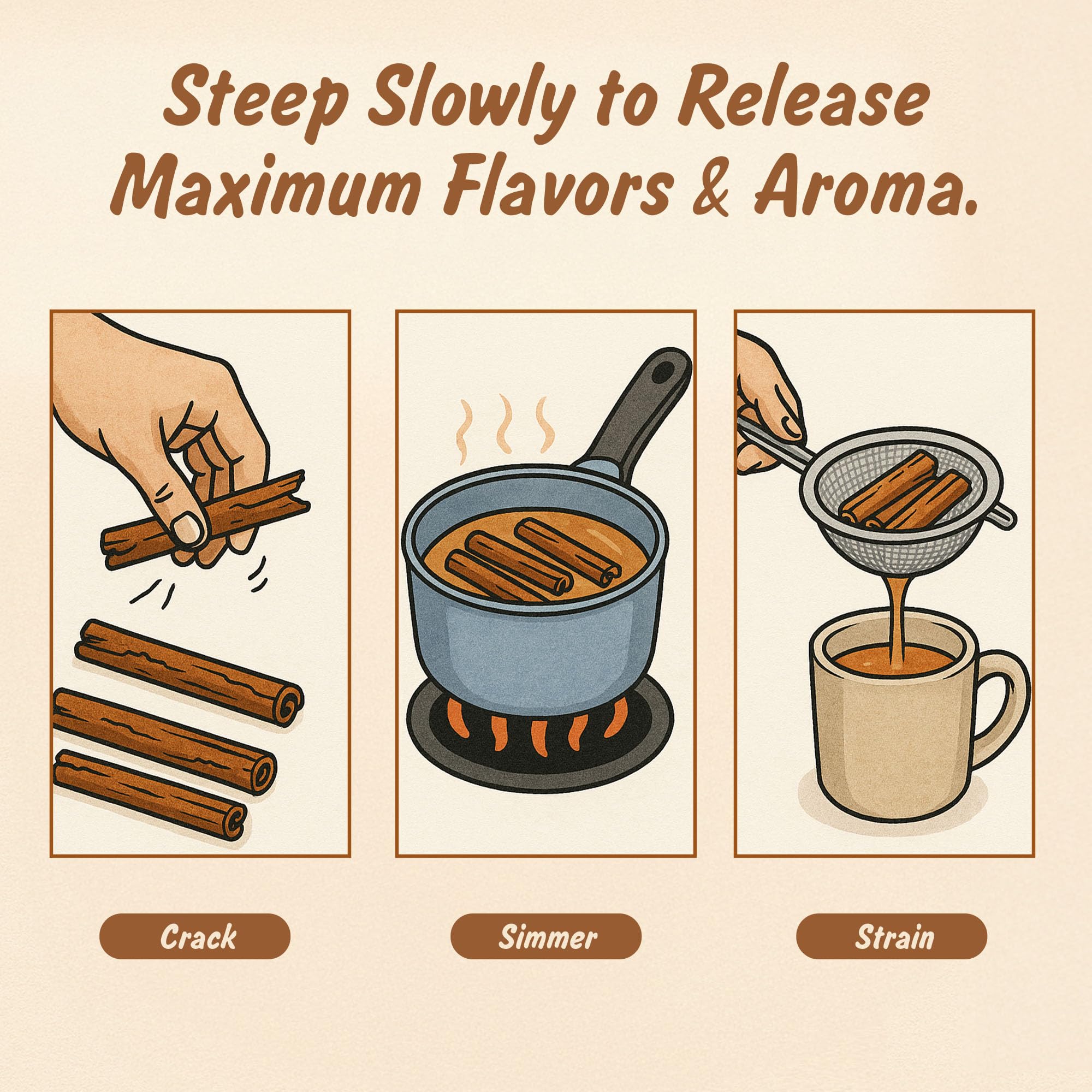 Steep Slowly to Release Maximum Flavors & Aroma.

Crack

Simmer

Strain