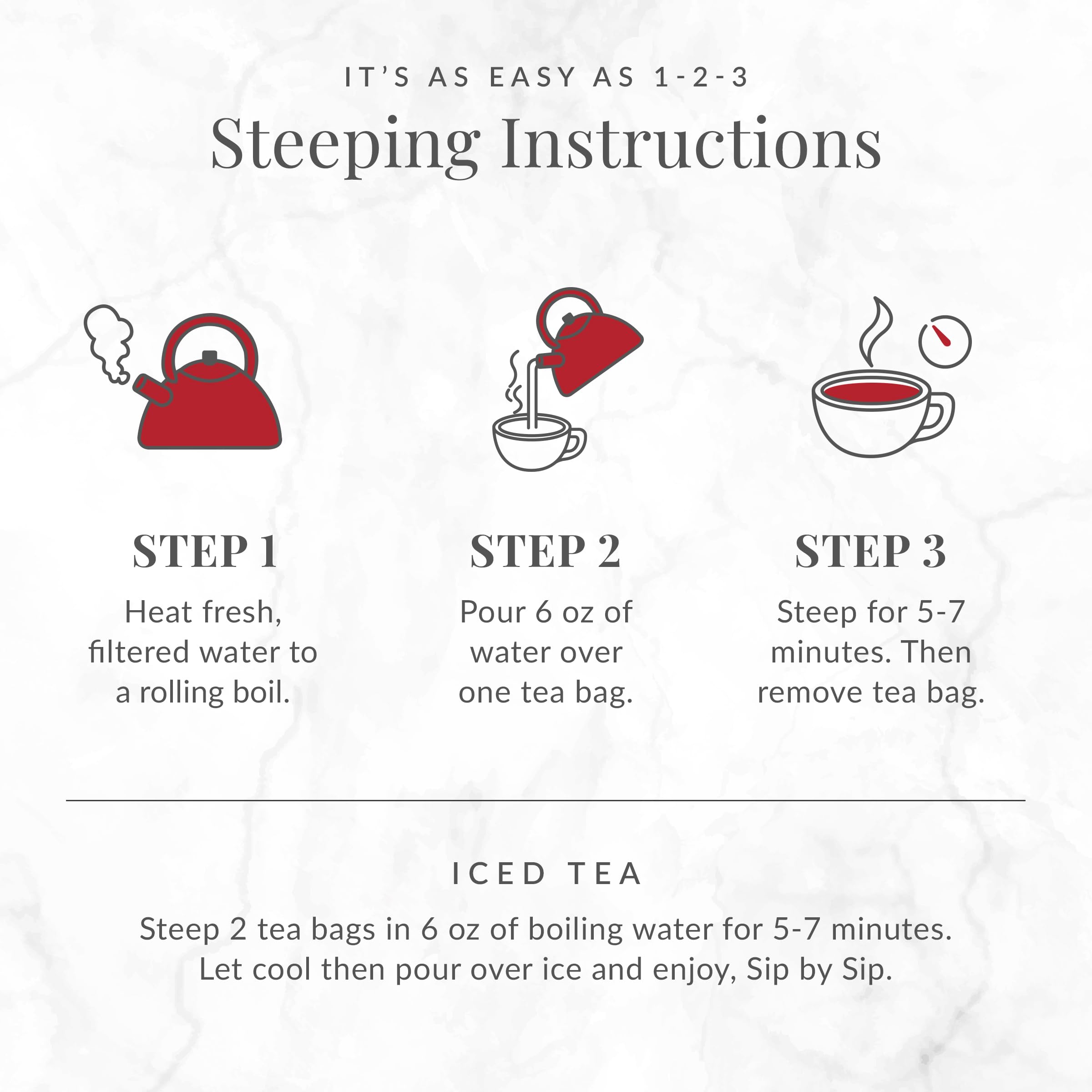 IT'S AS EASY AS 1-2-3

Steeping Instructions

STEP 1

Heat fresh, filtered water to a rolling boil.

STEP 2

Pour 6 oz of water over one tea bag.

STEP 3

Steep for 5-7 minutes. Then remove tea bag.

ICED TEA

Steep 2 tea bags in 6 oz of boiling water for 5-7 minutes. Let cool then pour over ice and enjoy, Sip by Sip.