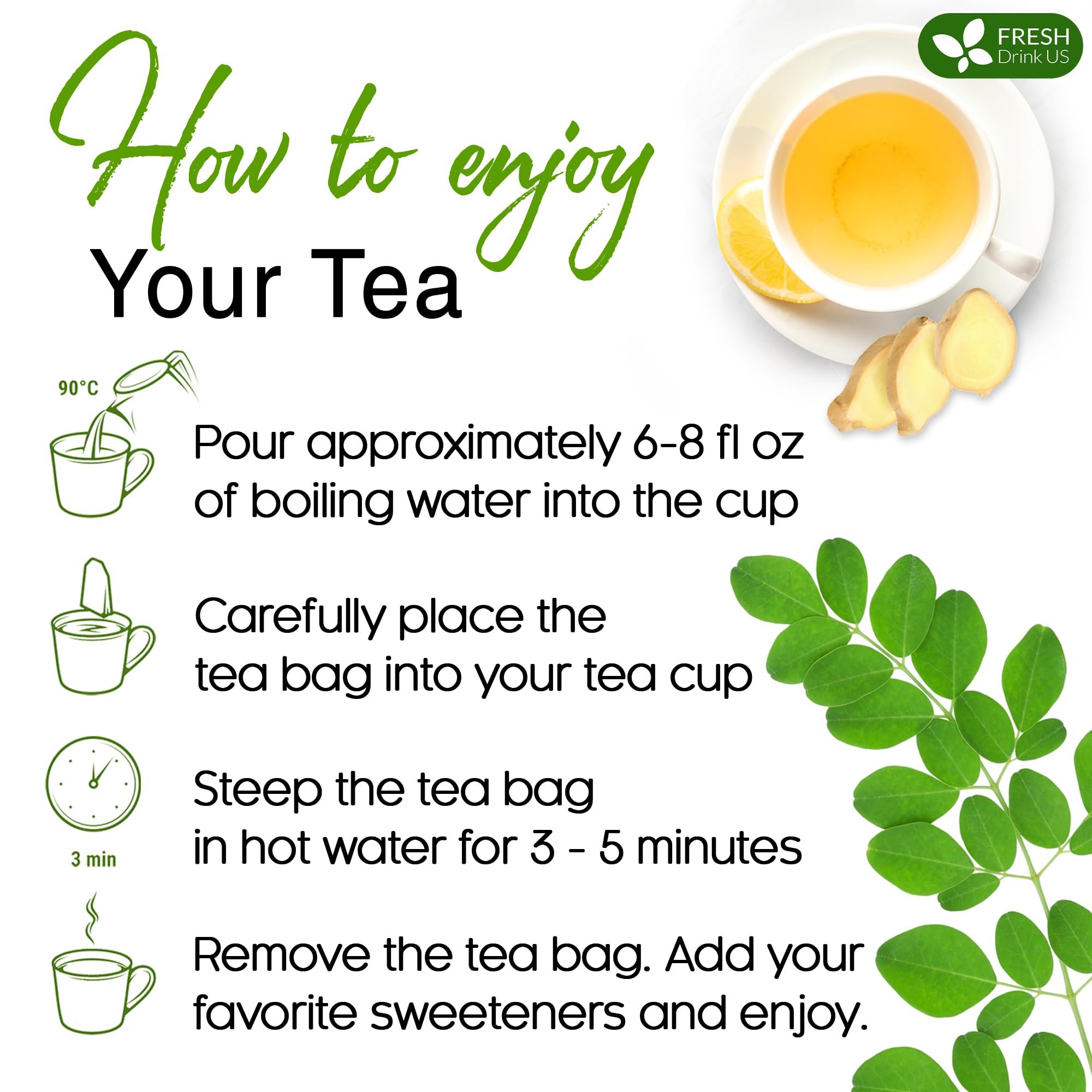 FRESH
Drink US

How to enjoy
Your Tea

90°C

Pour approximately 6-8 fl oz of boiling water into the cup

Carefully place the tea bag into your tea cup

3 min

Steep the tea bag in hot water for 3 - 5 minutes

Remove the tea bag. Add your favorite sweeteners and enjoy.