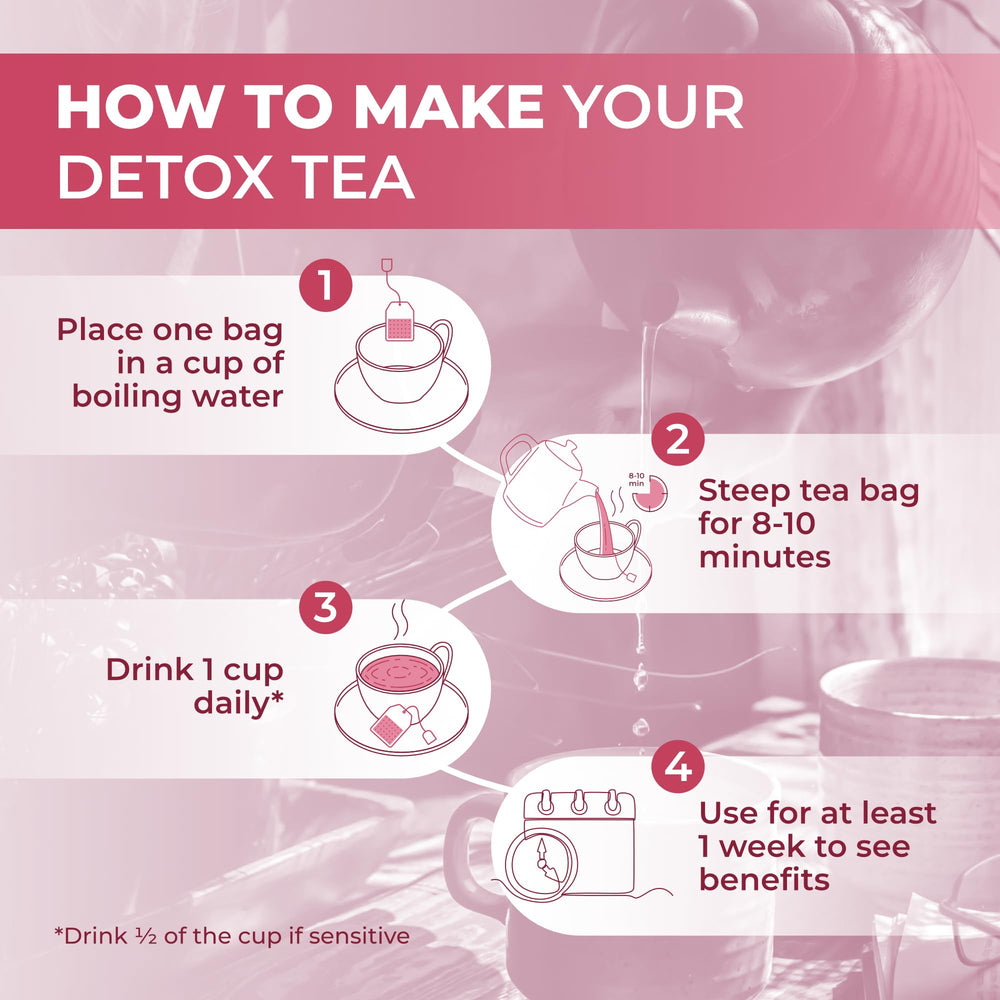 HOW TO MAKE YOUR DETOX TEA

1
Place one bag in a cup of boiling water

2
8-10 min
Steep tea bag for 8-10 minutes

3
Drink 1 cup daily*

4
Use for at least 1 week to see benefits

*Drink ½ of the cup if sensitive