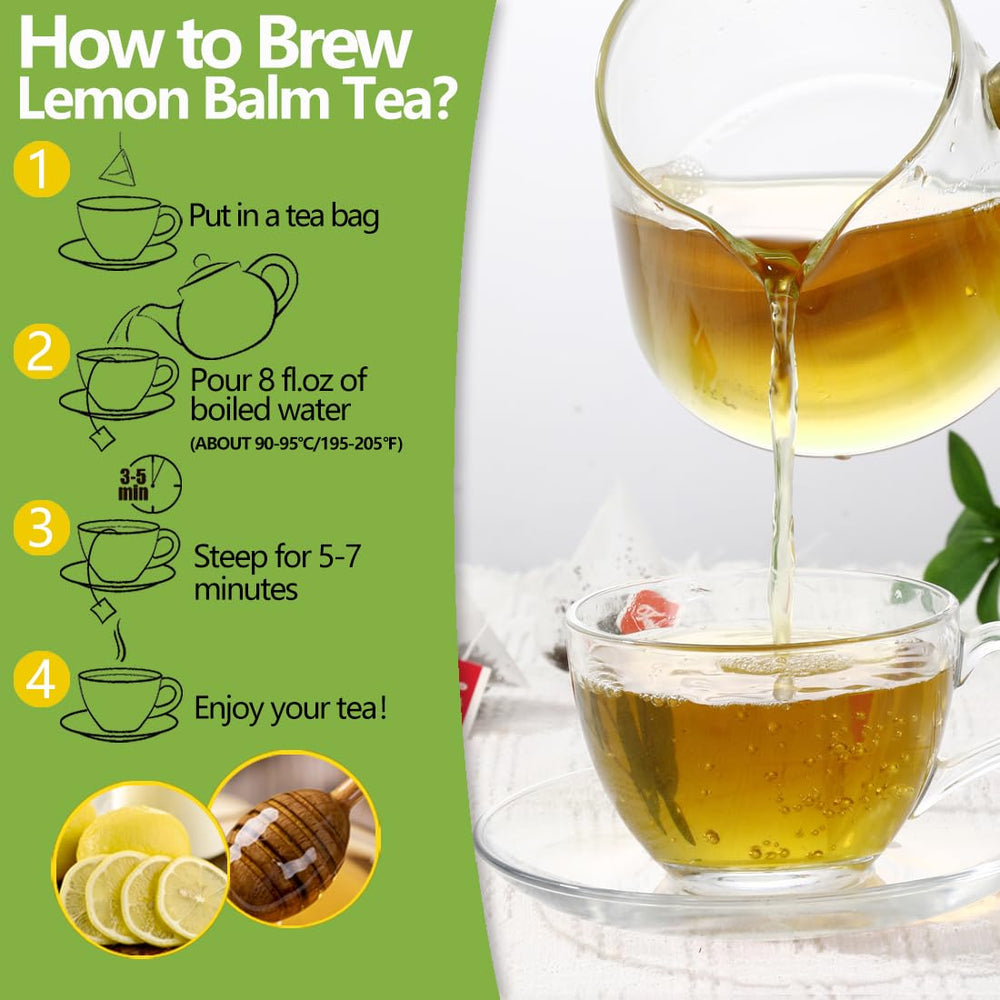 How to Brew Lemon Balm Tea?

1

Put in a tea bag

2

Pour 8 fl.oz of boiled water

(ABOUT 90-95°C/195-205°F)

3-5 min

3

Steep for 5-7 minutes

4

Enjoy your tea!