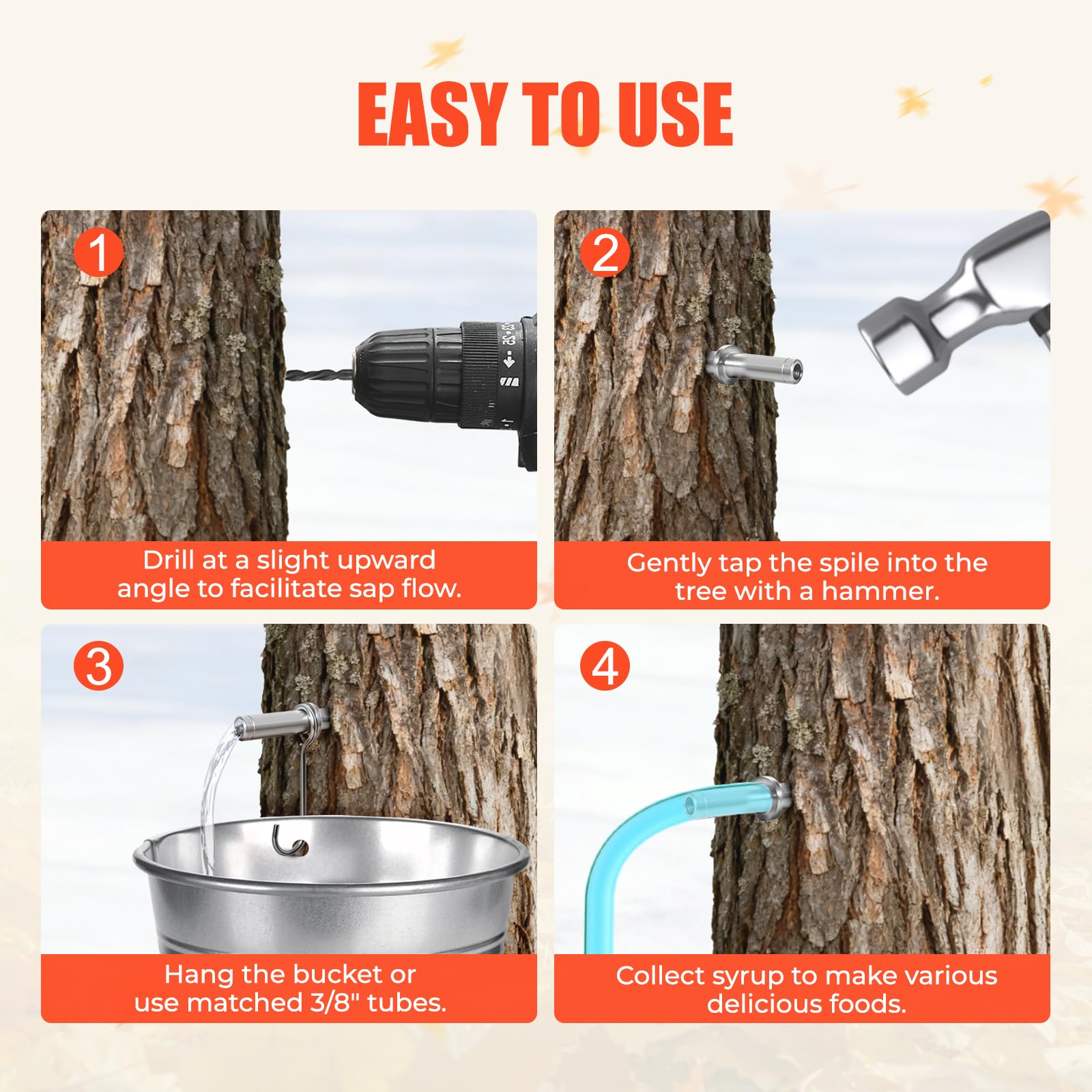 EASY TO USE

1

Drill at a slight upward angle to facilitate sap flow.

2

Gently tap the spile into the tree with a hammer.

3

Hang the bucket or use matched 3/8" tubes.

4

Collect syrup to make various delicious foods.