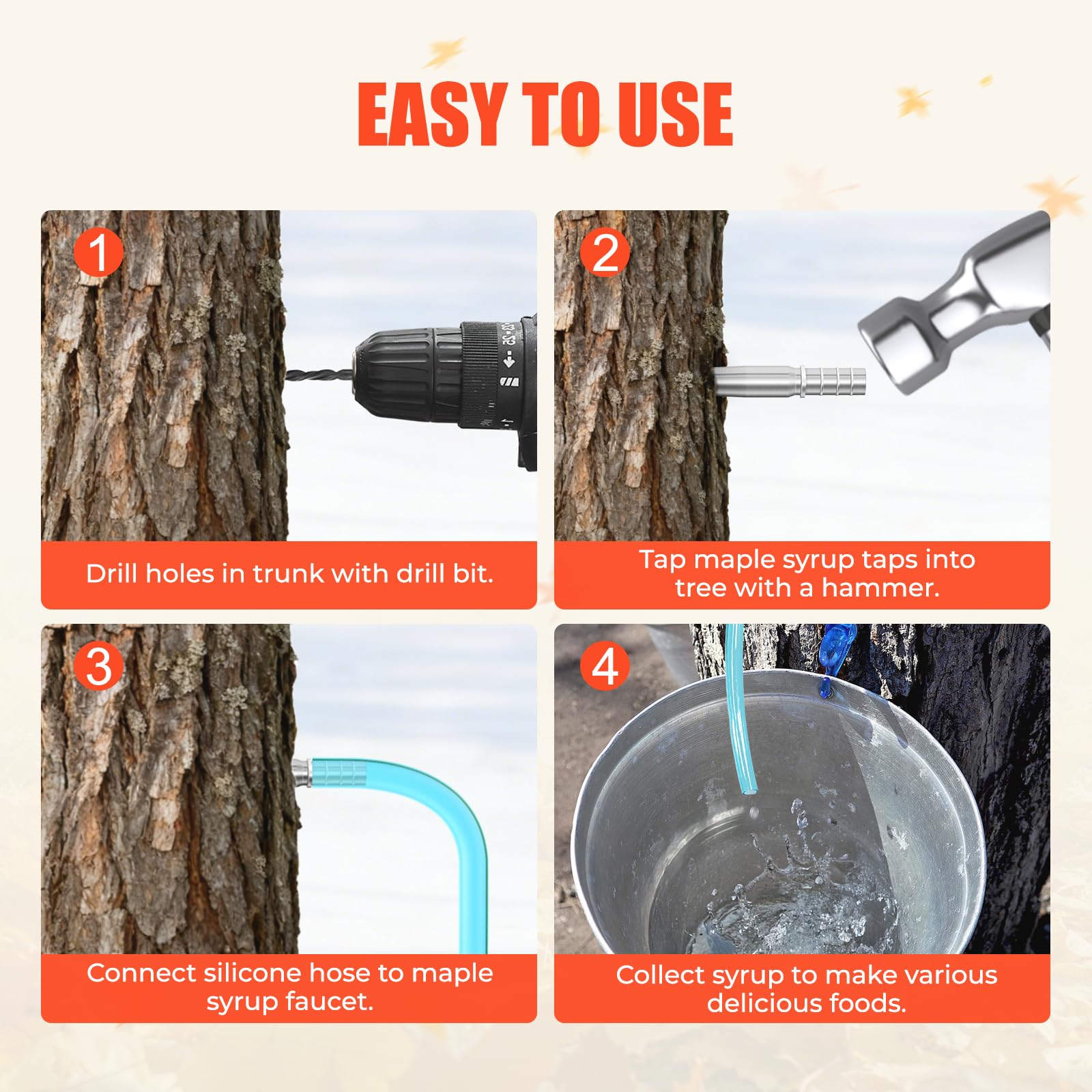 EASY TO USE

1

Drill holes in trunk with drill bit.

2

Tap maple syrup taps into tree with a hammer.

3

Connect silicone hose to maple syrup faucet.

4

Collect syrup to make various delicious foods.