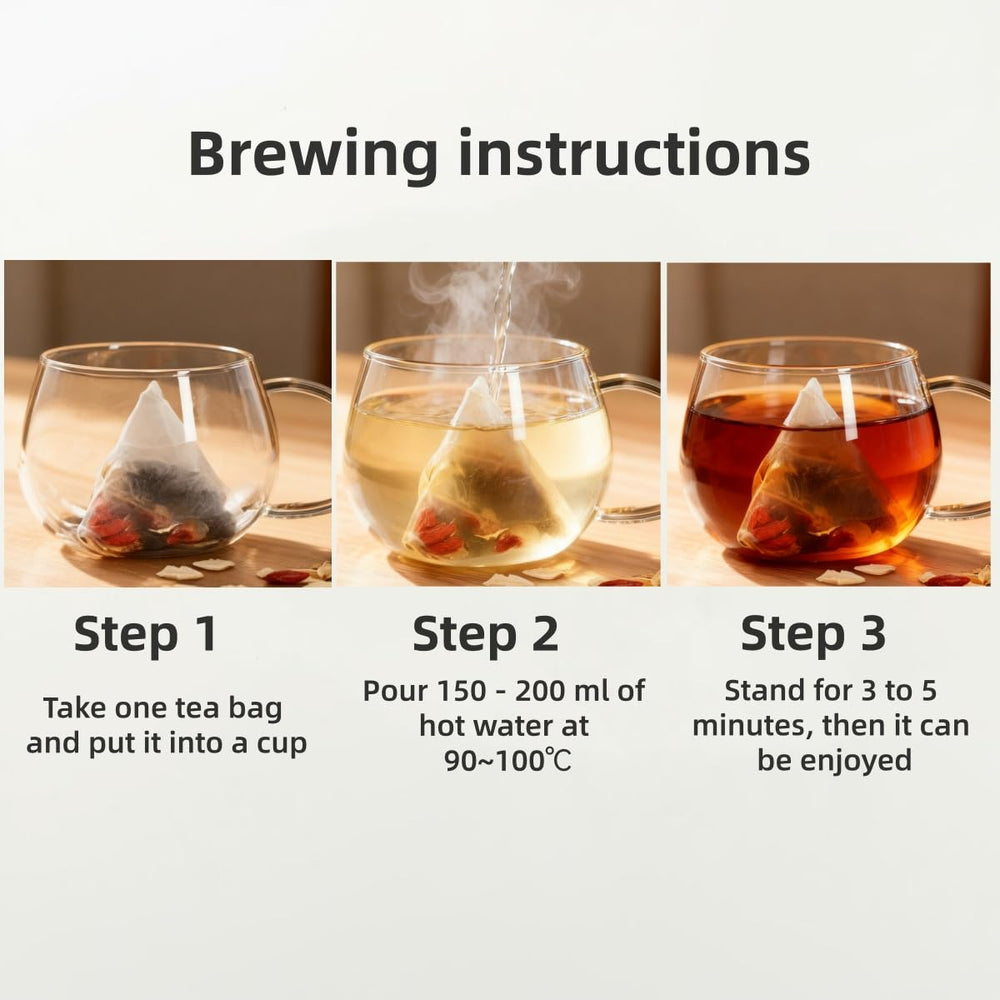 Brewing instructions

Step 1

Take one tea bag and put it into a cup

Step 2

Pour 150 - 200 ml of hot water at 90~100℃

Step 3

Stand for 3 to 5 minutes, then it can be enjoyed